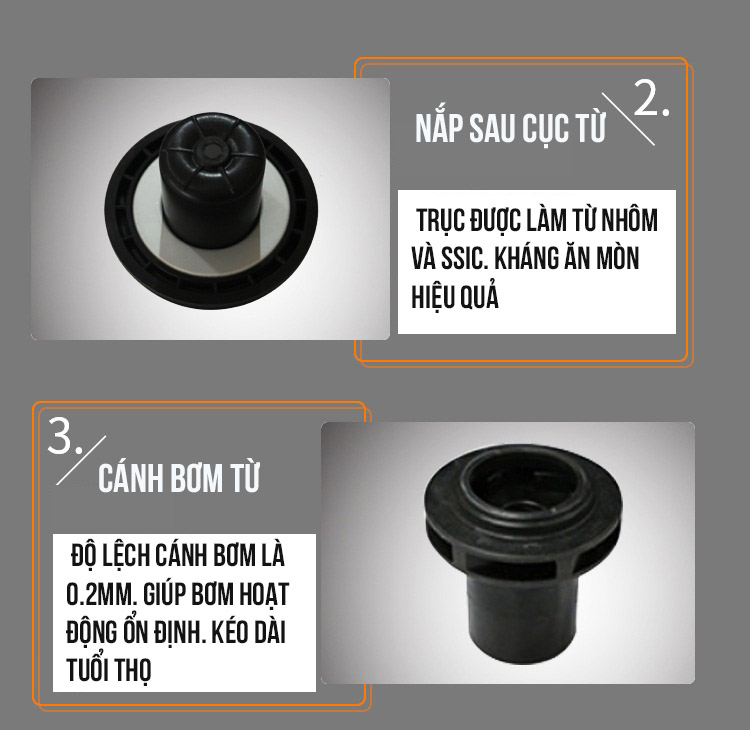 NẮP SAU CỤC TỪ

2.

TRỤC ĐƯỢC LÀM TỪ NHÔM VÀ SSIC. KHÁNG ĂN MÒN HIỆU QUẢ

3.

CÁNH BƠM TỪ

ĐỘ LỆCH CÁNH BƠM LÀ 0.2MM. GIÚP BƠM HOẠT ĐỘNG ỔN ĐỊNH. KÉO DÀI TUỔI THỌ